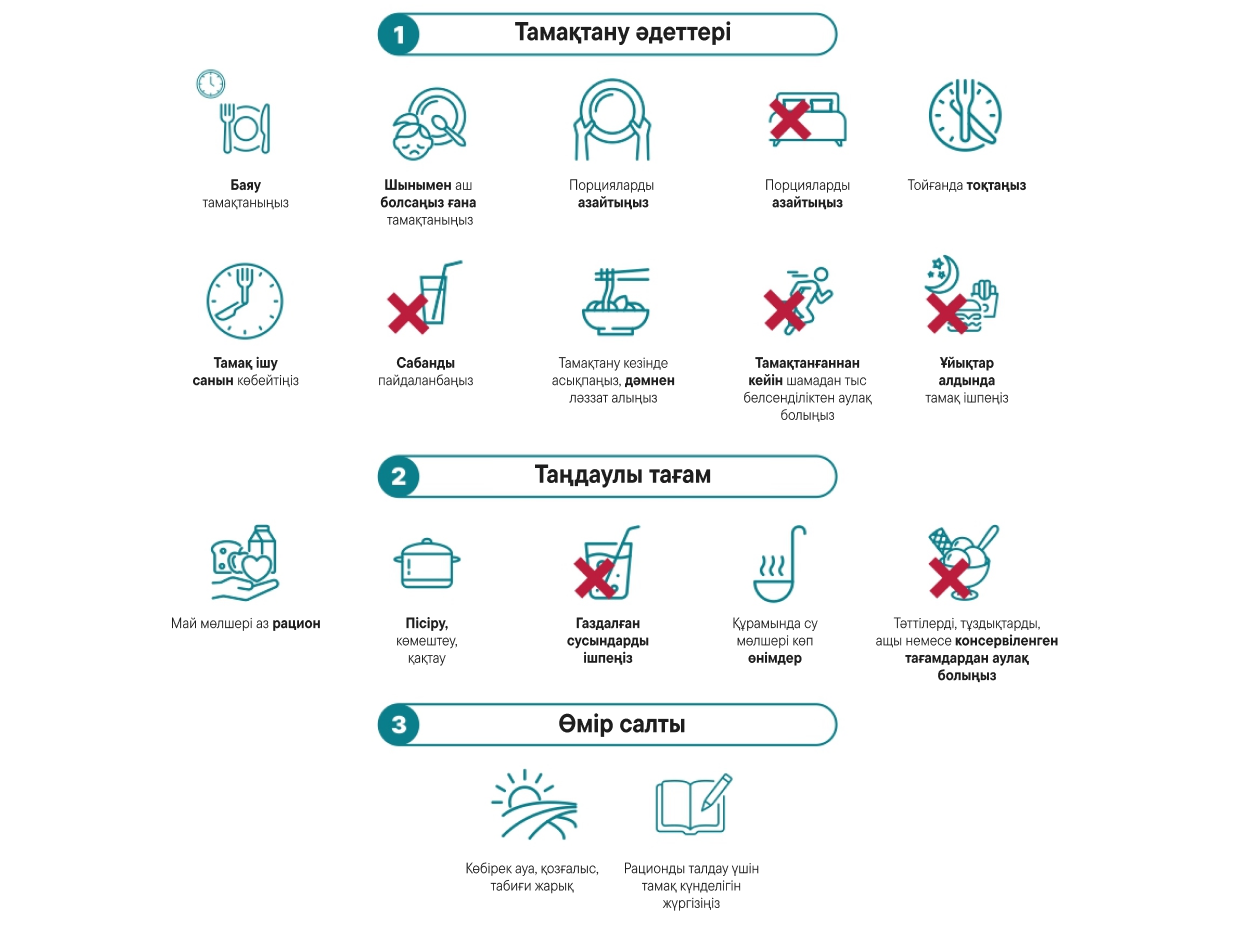 1 Тамақтану әдеттері

Баяу тамақтаныңыз

Шынымен аш болсаңыз ғана тамақтаныңыз

Порцияларды азайтыңыз

Порцияларды азайтыңыз

Тойғанда тоқтаңыз

Тамақ ішу санын көбейтіңіз

Сабанды пайдаланбаңыз

Тамақтану кезінде асықпаңыз, дәмнен ләззат алыңыз

Тамақтанғаннан кейін шамадан тыс белсенділіктен аулақ болыңыз

Ұйықтар алдында тамақ ішпеңіз

2 Таңдаулы тағам

Май мөлшері аз рацион

Пісіру, көмештеу, қақтау

Газдалған сусындарды ішпеңіз

Құрамында су мөлшері көп өнімдер

Тәттілерді, тұздықтарды, ащы немесе консервіленген тағамдардан аулақ болыңыз

3 Өмір салты

Көбірек ауа, қозғалыс, табиғи жарық

Рационды талдау үшін тамақ күнделігін жүргізіңіз